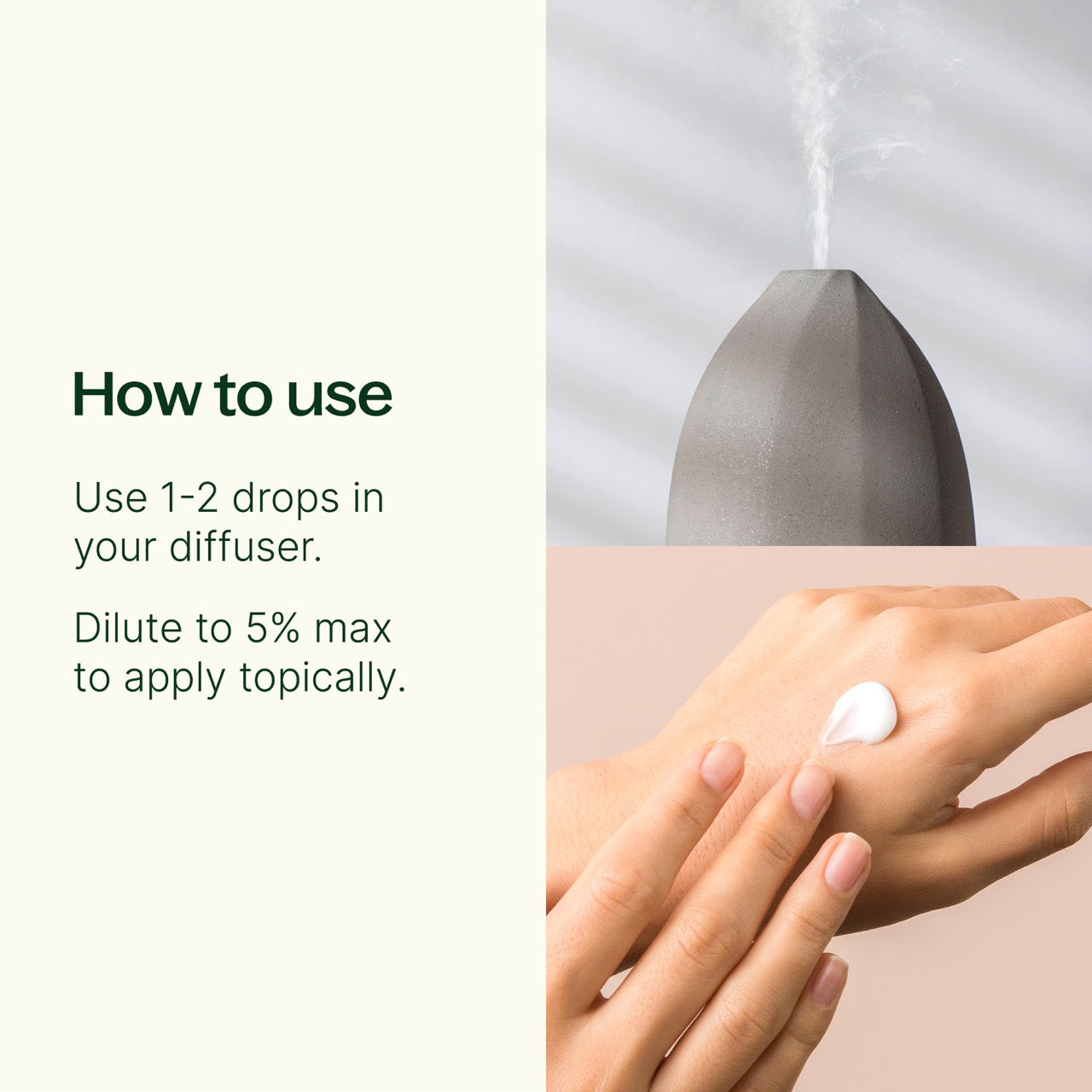 How to use

Use 1-2 drops in your diffuser.

Dilute to 5% max to apply topically.