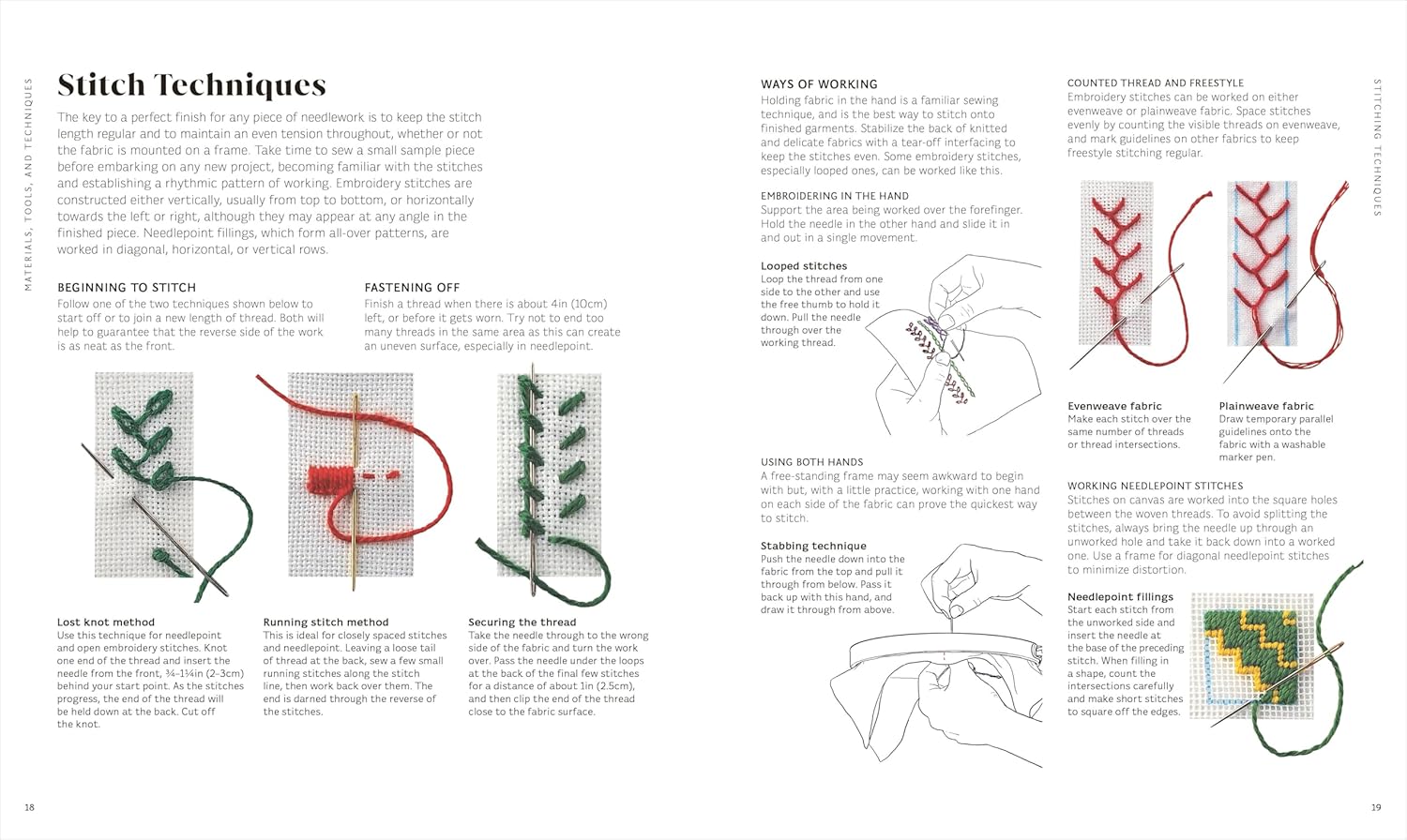 MATERIALS, TOOLS, AND TECHNIQUES

Stitch Techniques

The key to a perfect finish for any piece of needlework is to keep the stitch length regular and to maintain an even tension throughout, whether or not the fabric is mounted on a frame. Take time to sew a small sample piece before embarking on any new project, becoming familiar with the stitches and establishing a rhythmic pattern of working. Embroidery stitches are constructed either vertically, usually from top to bottom, or horizontally towards the left or right, although they may appear at any angle in the finished piece. Needlepoint fillings, which form all-over patterns, are worked in diagonal, horizontal, or vertical rows.

BEGINNING TO STITCH
Follow one of the two techniques shown below to start off or to join a new length of thread. Both will help to guarantee that the reverse side of the work is as neat as the front.

FASTENING OFF
Finish a thread when there is about 4in (10cm) left, or before it gets worn. Try not to end too many threads in the same area as this can create an uneven surface, especially in needlepoint.

Lost knot method
Use this technique for needlepoint and open embroidery stitches. Knot one end of the thread and insert the needle from the front, ¾–1¼in (2–3cm) behind your start point. As the stitches progress, the end of the thread will be held down at the back. Cut off the knot.

Running stitch method
This is ideal for closely spaced stitches and needlepoint. Leaving a loose tail of thread at the back, sew a few small running stitches along the stitch line, then work back over them. The end is darned through the reverse of the stitches.

Securing the thread
Take the needle through to the wrong side of the fabric and turn the work over. Pass the needle under the loops at the back of the final few stitches for a distance of about 1in (2.5cm), and then clip the end of the thread close to the fabric surface.

18

WAYS OF WORKING
Holding fabric in the hand is a familiar sewing technique, and is the best way to stitch onto finished garments. Stabilize the back of knitted and delicate fabrics with a tear-off interfacing to keep the stitches even. Some embroidery stitches, especially looped ones, can be worked like this.

EMBROIDERING IN THE HAND
Support the area being worked over the forefinger. Hold the needle in the other hand and slide it in and out in a single movement.

Looped stitches
Loop the thread from one side to the other and use the free thumb to hold it down. Pull the needle through over the working thread.

USING BOTH HANDS
A free-standing frame may seem awkward to begin with but, with a little practice, working with one hand on each side of the fabric can prove the quickest way to stitch.

Stabbing technique
Push the needle down into the fabric from the top and pull it through from below. Pass it back up with this hand, and draw it through from above.

COUNTED THREAD AND FREESTYLE
Embroidery stitches can be worked on either evenweave or plainweave fabric. Space stitches evenly by counting the visible threads on evenweave, and mark guidelines on other fabrics to keep freestyle stitching regular.

Evenweave fabric
Make each stitch over the same number of threads or thread intersections.

Plainweave fabric
Draw temporary parallel guidelines onto the fabric with a washable marker pen.

WORKING NEEDLEPOINT STITCHES
Stitches on canvas are worked into the square holes between the woven threads. To avoid splitting the stitches, always bring the needle up through an unworked hole and take it back down into a worked one. Use a frame for diagonal needlepoint stitches to minimize distortion.

Needlepoint fillings
Start each stitch from the unworked side and insert the needle at the base of the preceding stitch. When filling in a shape, count the intersections carefully and make short stitches to square off the edges.

STITCHING TECHNIQUES

19