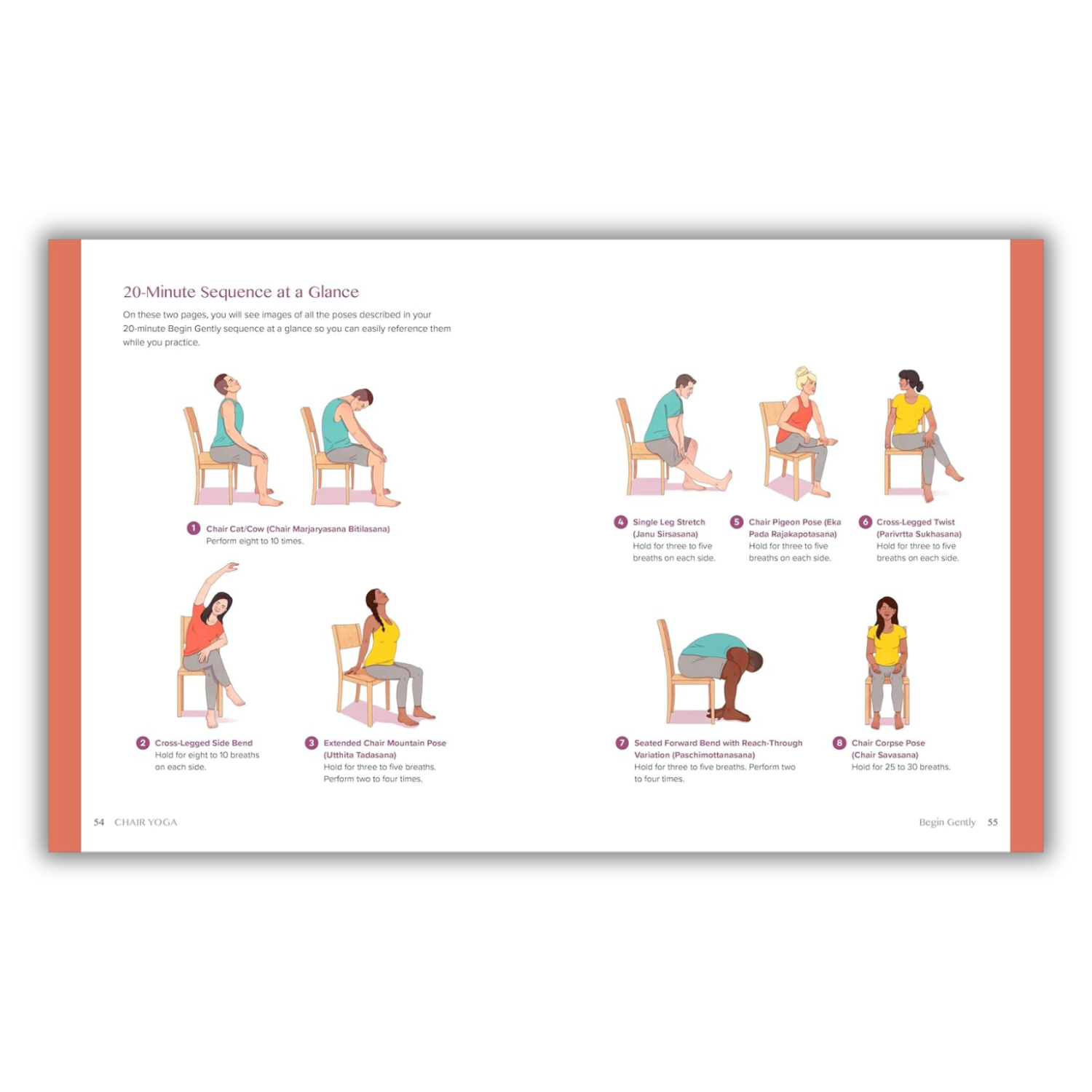 20-Minute Sequence at a Glance

On these two pages, you will see images of all the poses described in your 20-minute Begin Gently sequence at a glance so you can easily reference them while you practice.

1 Chair Cat/Cow (Chair Marjaryasana Bitilasana)
Perform eight to 10 times.

2 Cross-Legged Side Bend
Hold for eight to 10 breaths on each side.

3 Extended Chair Mountain Pose (Utthita Tadasana)
Hold for three to five breaths. Perform two to four times.

54 CHAIR YOGA

4 Single Leg Stretch (Janu Sirsasana)
Hold for three to five breaths on each side.

5 Chair Pigeon Pose (Eka Pada Rajakapotasana)
Hold for three to five breaths on each side.

6 Cross-Legged Twist (Parivrtta Sukhasana)
Hold for three to five breaths on each side.

7 Seated Forward Bend with Reach-Through Variation (Paschimottanasana)
Hold for three to five breaths. Perform two to four times.

8 Chair Corpse Pose (Chair Savasana)
Hold for 25 to 30 breaths.

Begin Gently 55