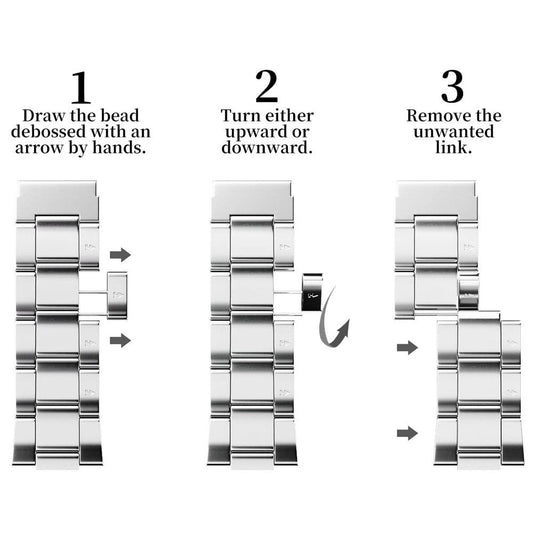 1
Draw the bead debossed with an arrow by hands.

2
Turn either upward or downward.

3
Remove the unwanted link.